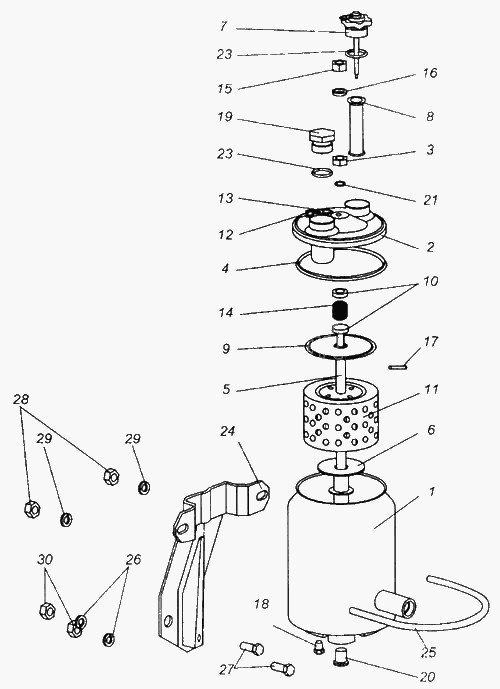 7
23
15
16
8
19
3
23
21
13
12
2
4
10
14
9
17
5
11
28
29
29
24
6
1
30
26
18
25
27
20